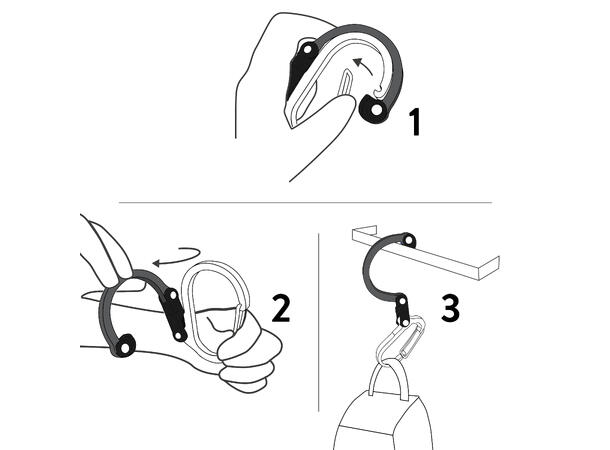 1

2

3